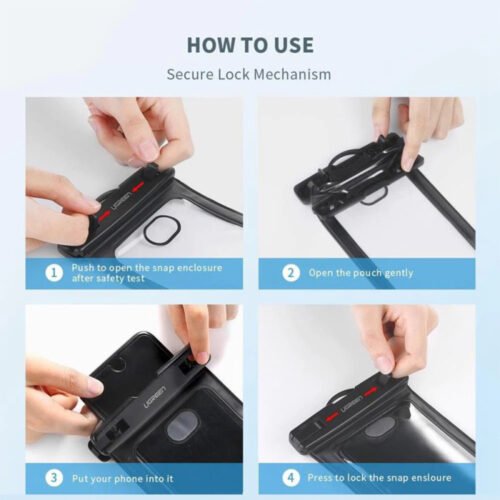 HOW TO USE

Secure Lock Mechanism

UGREEN

1 Push to open the snap enclosure after safety test

2 Open the pouch gently

UGREEN

3 Put your phone into it

UGREEN

4 Press to lock the snap ensloure