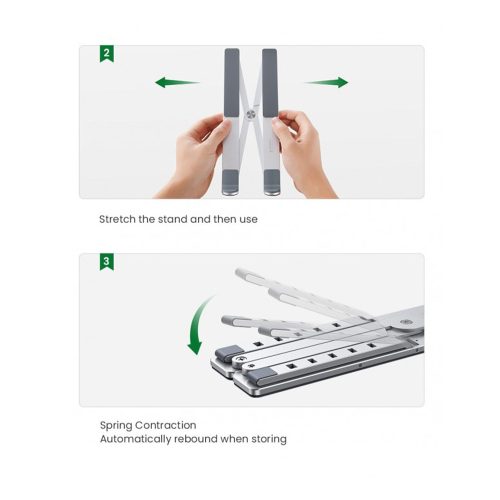 2

Stretch the stand and then use

3

Spring Contraction
Automatically rebound when storing