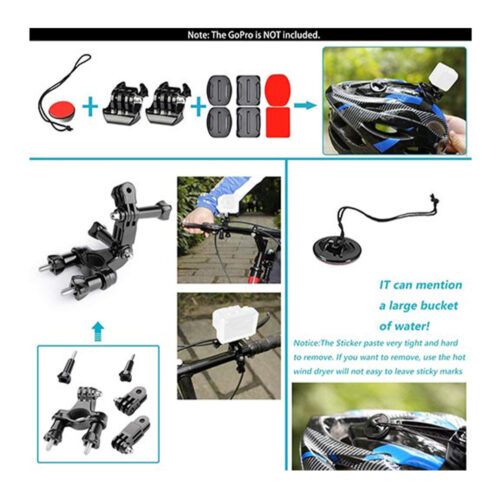 Note: The GoPro is NOT included.

IT can mention a large bucket of water!

Notice:The Sticker paste very tight and hard to remove. If you want to remove, use the hot wind dryer will not easy to leave sticky marks